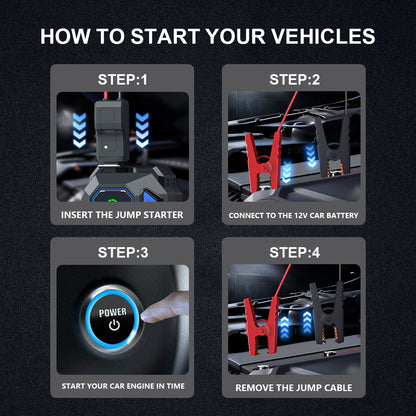 HOW TO START YOUR VEHICLES

STEP:1

INSERT THE JUMP STARTER

STEP:2

CONNECT TO THE 12V CAR BATTERY

STEP:3

POWER

START YOUR CAR ENGINE IN TIME

STEP:4

REMOVE THE JUMP CABLE